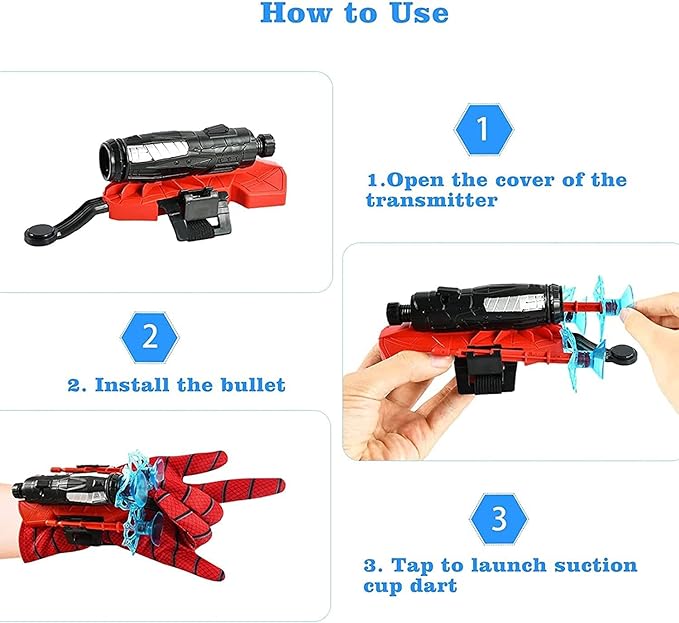 How to Use

1

1.Open the cover of the transmitter

2

2. Install the bullet

3

3. Tap to launch suction cup dart